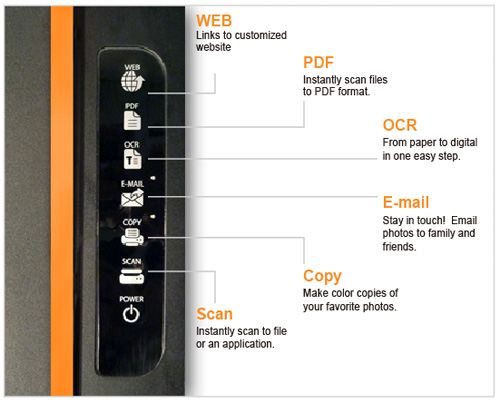 WEB
PDF
OCR
E-MAIL
COPY
SCAN
POWER

WEB
Links to customized website

PDF
Instantly scan files to PDF format.

OCR
From paper to digital in one easy step.

E-mail
Stay in touch! Email photos to family and friends.

Copy
Make color copies of your favorite photos.

Scan
Instantly scan to file or an application.